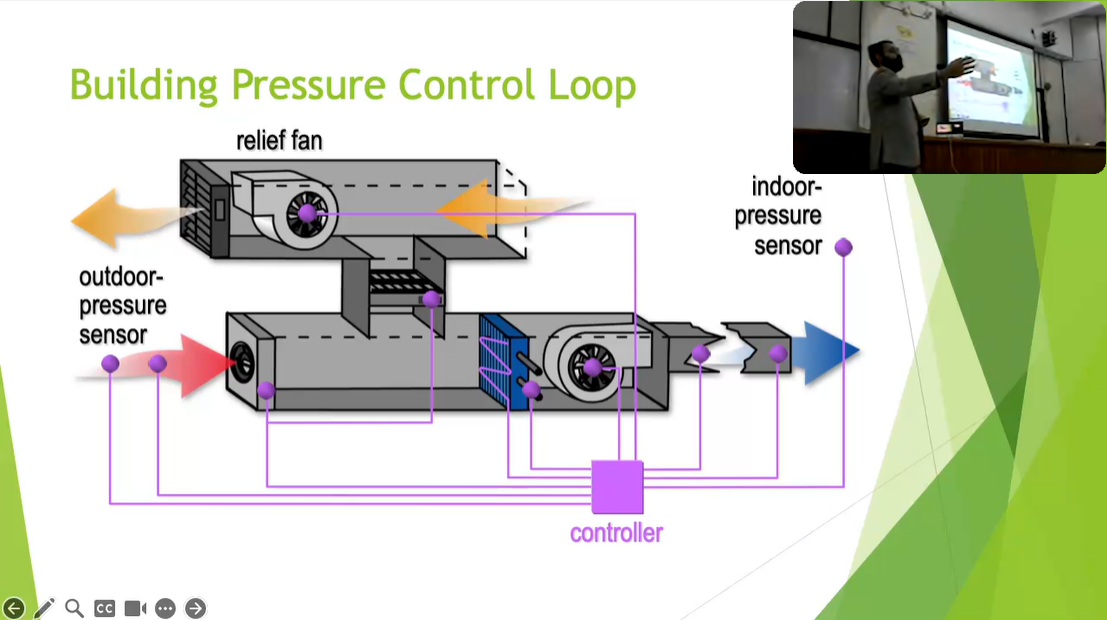 Building Pressure Control Loop

relief fan

indoor-pressure sensor

outdoor-pressure sensor

controller

CC